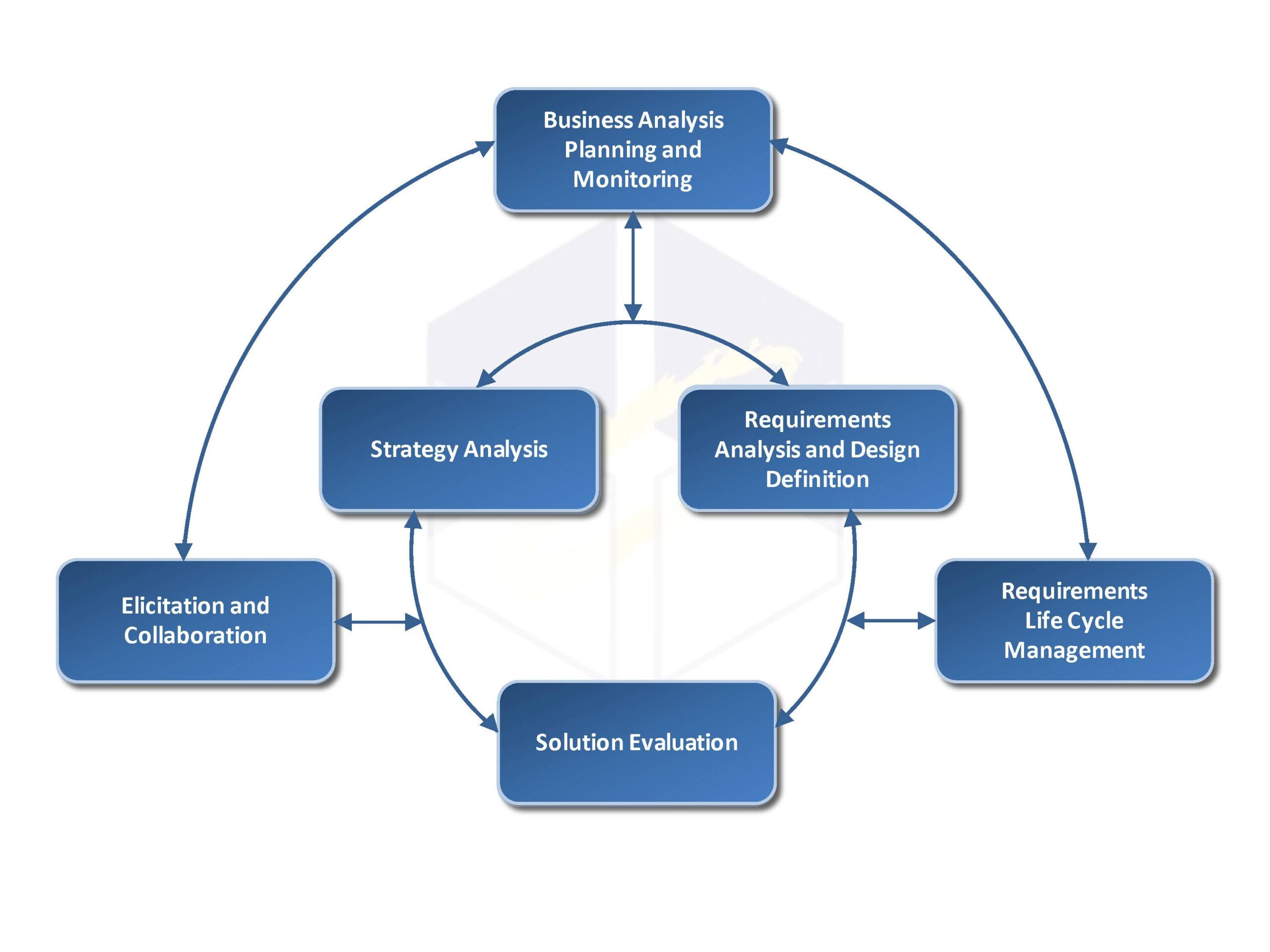 Business Analysis Planning and Monitoring

Strategy Analysis

Requirements Analysis and Design Definition

Elicitation and Collaboration

Requirements Life Cycle Management

Solution Evaluation