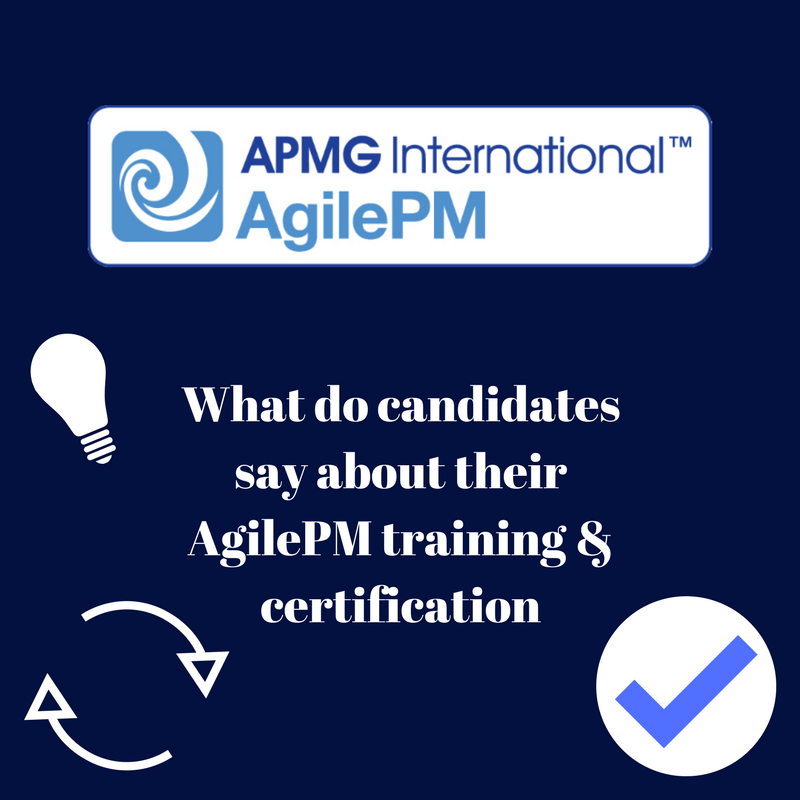 APMG International™
AgilePM

What do candidates say about their AgilePM training & certification